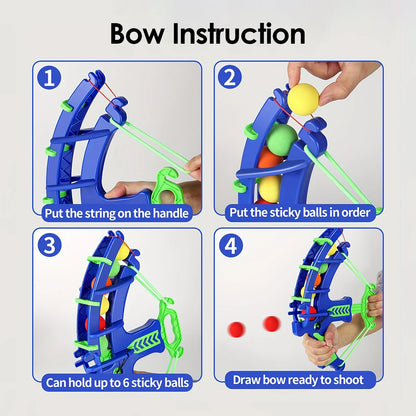 Bow Instruction

1
Put the string on the handle

2
Put the sticky balls in order

3
Can hold up to 6 sticky balls

4
Draw bow ready to shoot